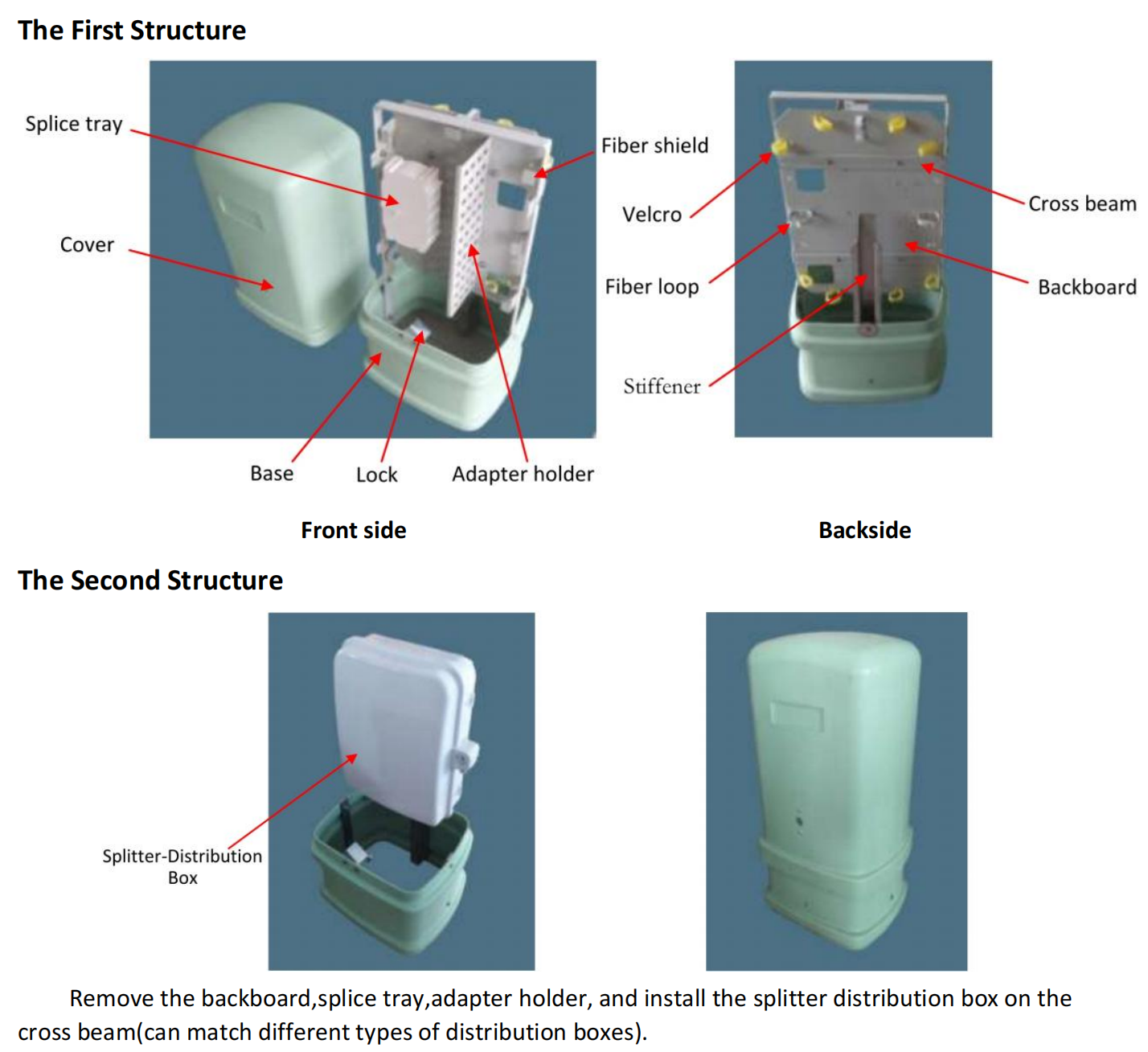 The First Structure

Splice tray

Cover

Fiber shield

Velcro

Fiber loop

Stiffener

Cross beam

Backboard

Base

Lock

Adapter holder

Front side

Backside

The Second Structure

Splitter-Distribution Box

Remove the backboard,splice tray,adapter holder, and install the splitter distribution box on the cross beam(can match different types of distribution boxes).