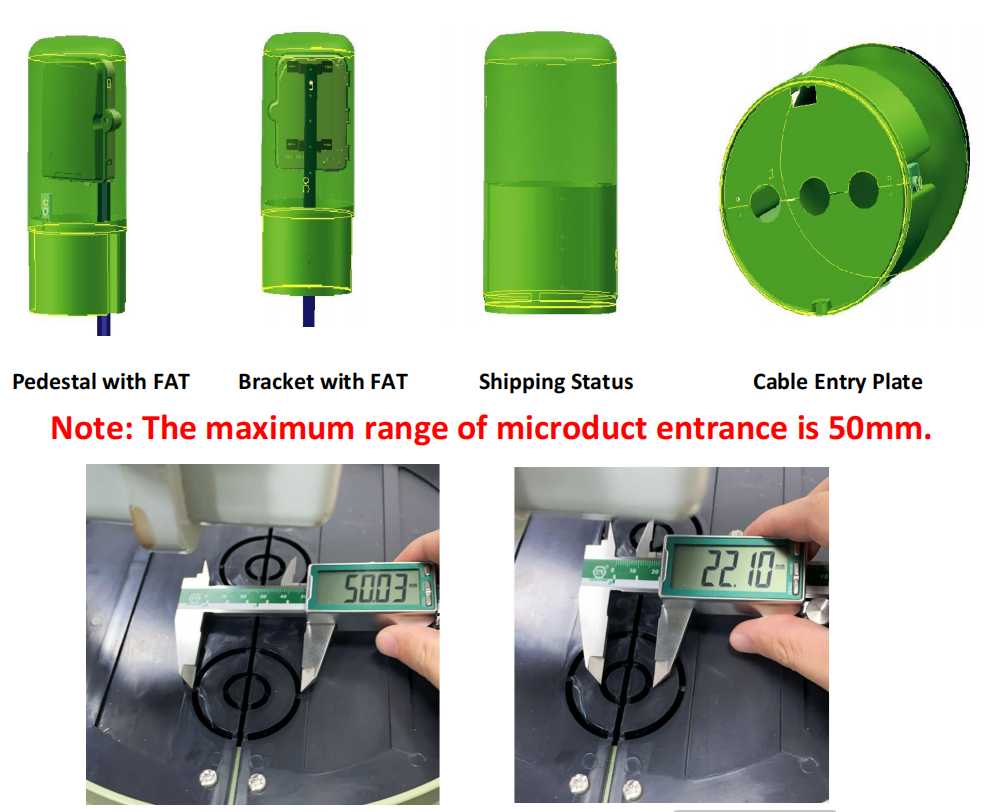 Pedestal with FAT

Bracket with FAT

Shipping Status

Cable Entry Plate

Note: The maximum range of microduct entrance is 50mm.

50.03

22.10