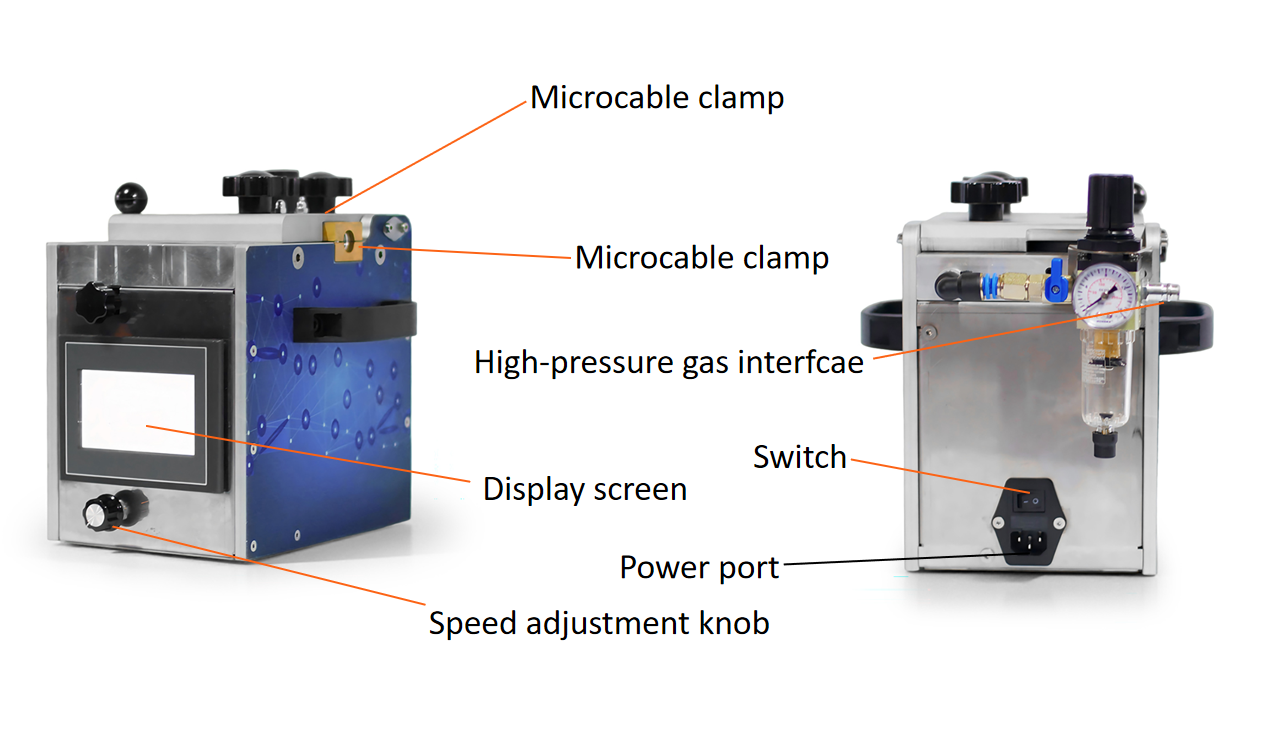 Microcable clamp

Microcable clamp

High-pressure gas interfcae

Display screen

Switch

Power port

Speed adjustment knob