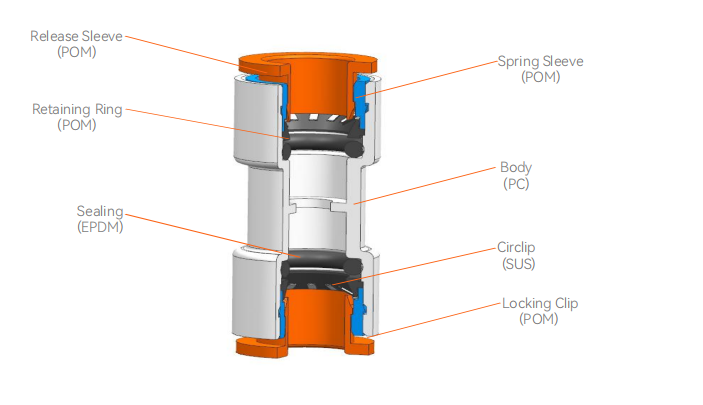 Release Sleeve
(POM)

Retaining Ring
(POM)

Sealing
(EPDM)

Spring Sleeve
(POM)

Body
(PC)

Circlip
(SUS)

Locking Clip
(POM)