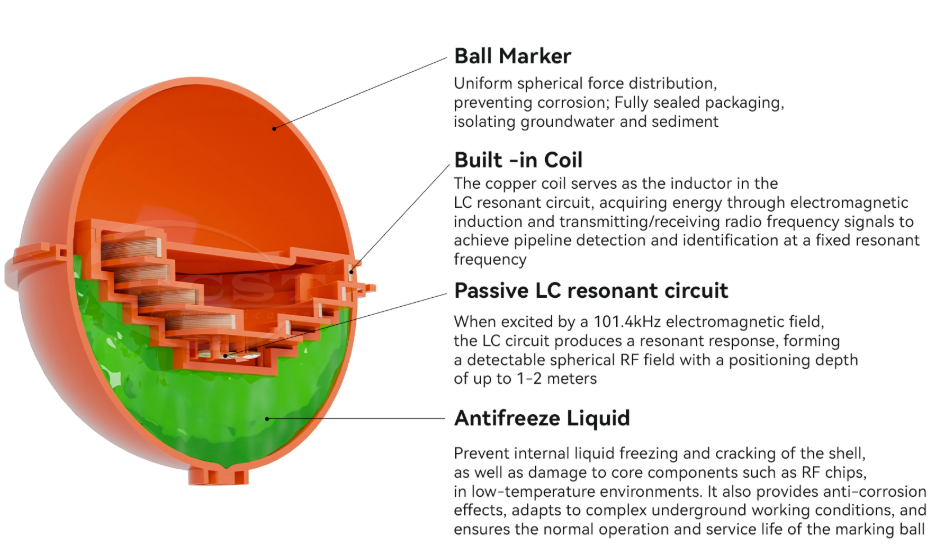 Ball Marker

Uniform spherical force distribution, preventing corrosion; Fully sealed packaging, isolating groundwater and sediment

Built -in Coil

The copper coil serves as the inductor in the LC resonant circuit, acquiring energy through electromagnetic induction and transmitting/receiving radio frequency signals to achieve pipeline detection and identification at a fixed resonant frequency

Passive LC resonant circuit

When excited by a 101.4kHz electromagnetic field, the LC circuit produces a resonant response, forming a detectable spherical RF field with a positioning depth of up to 1-2 meters

Antifreeze Liquid

Prevent internal liquid freezing and cracking of the shell, as well as damage to core components such as RF chips, in low-temperature environments. It also provides anti-corrosion effects, adapts to complex underground working conditions, and ensures the normal operation and service life of the marking ball