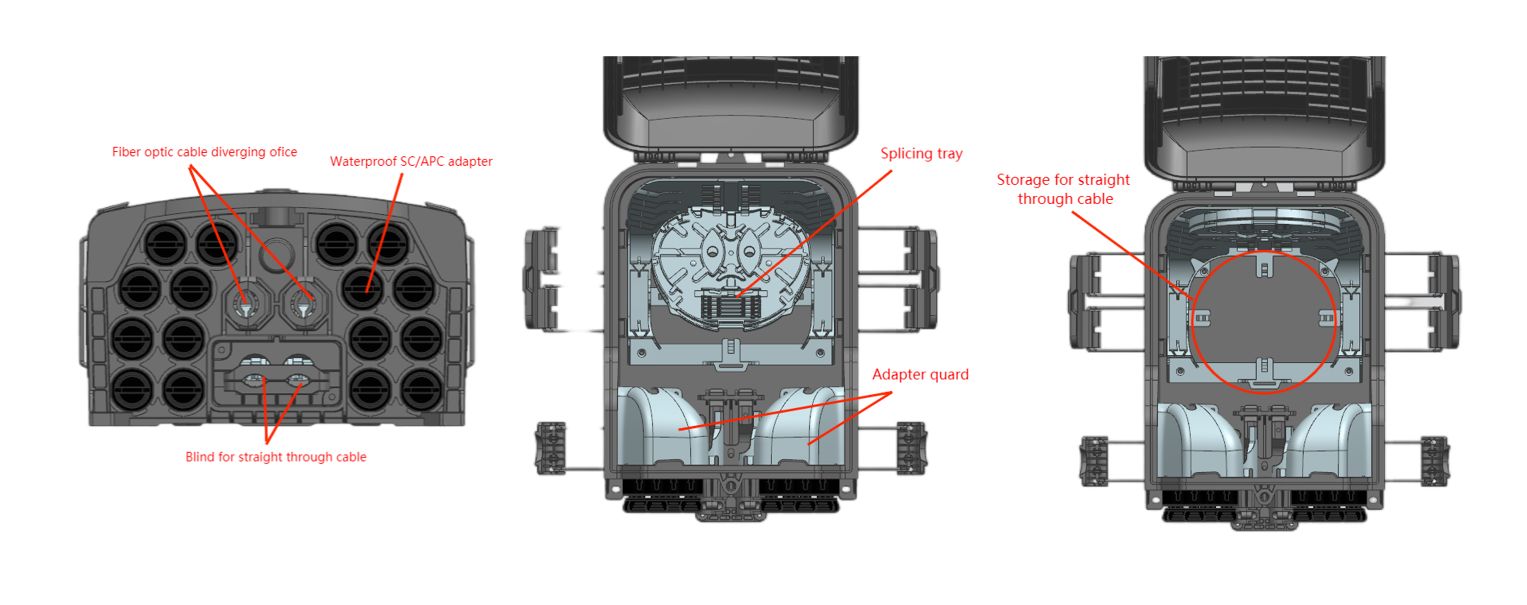 Fiber optic cable diverging ofice

Waterproof SC/APC adapter

Blind for straight through cable

Splicing tray

Adapter quard

Storage for straight through cable