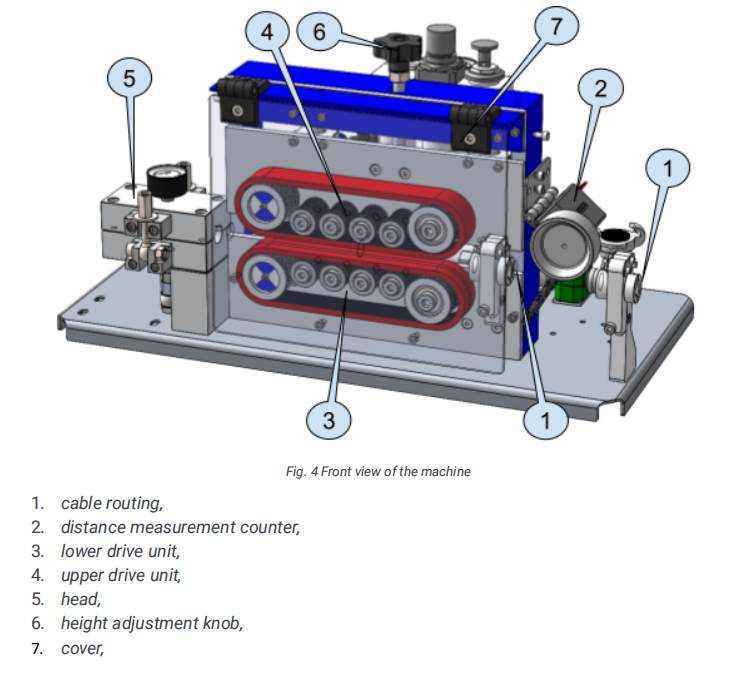 4
6
7
5
2
1
3
1

Fig. 4 Front view of the machine

1. cable routing,
2. distance measurement counter,
3. lower drive unit,
4. upper drive unit,
5. head,
6. height adjustment knob,
7. cover,